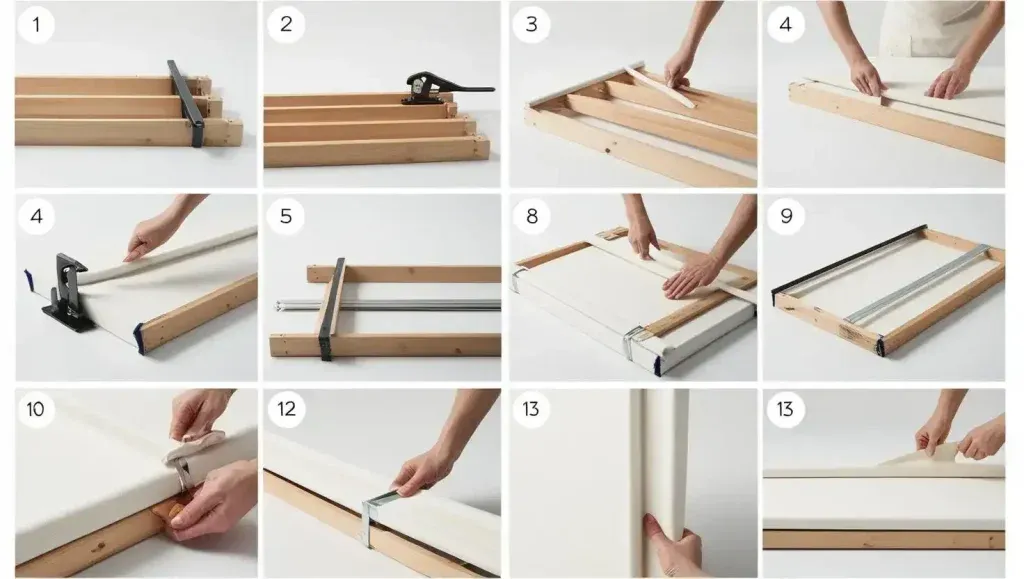 1

2

3

4

4

5

8

9

10

12

13

13